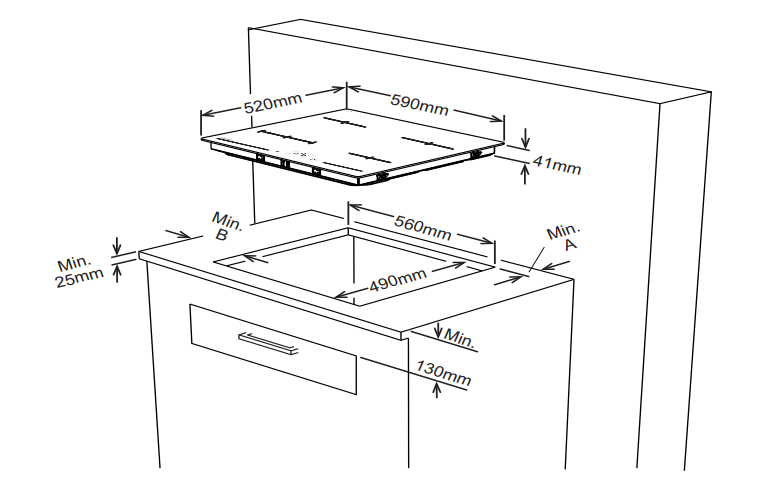 520mm
590mm
41mm
Min.
B
560mm
Min.
A
Min.
25mm
490mm
Min.
130mm